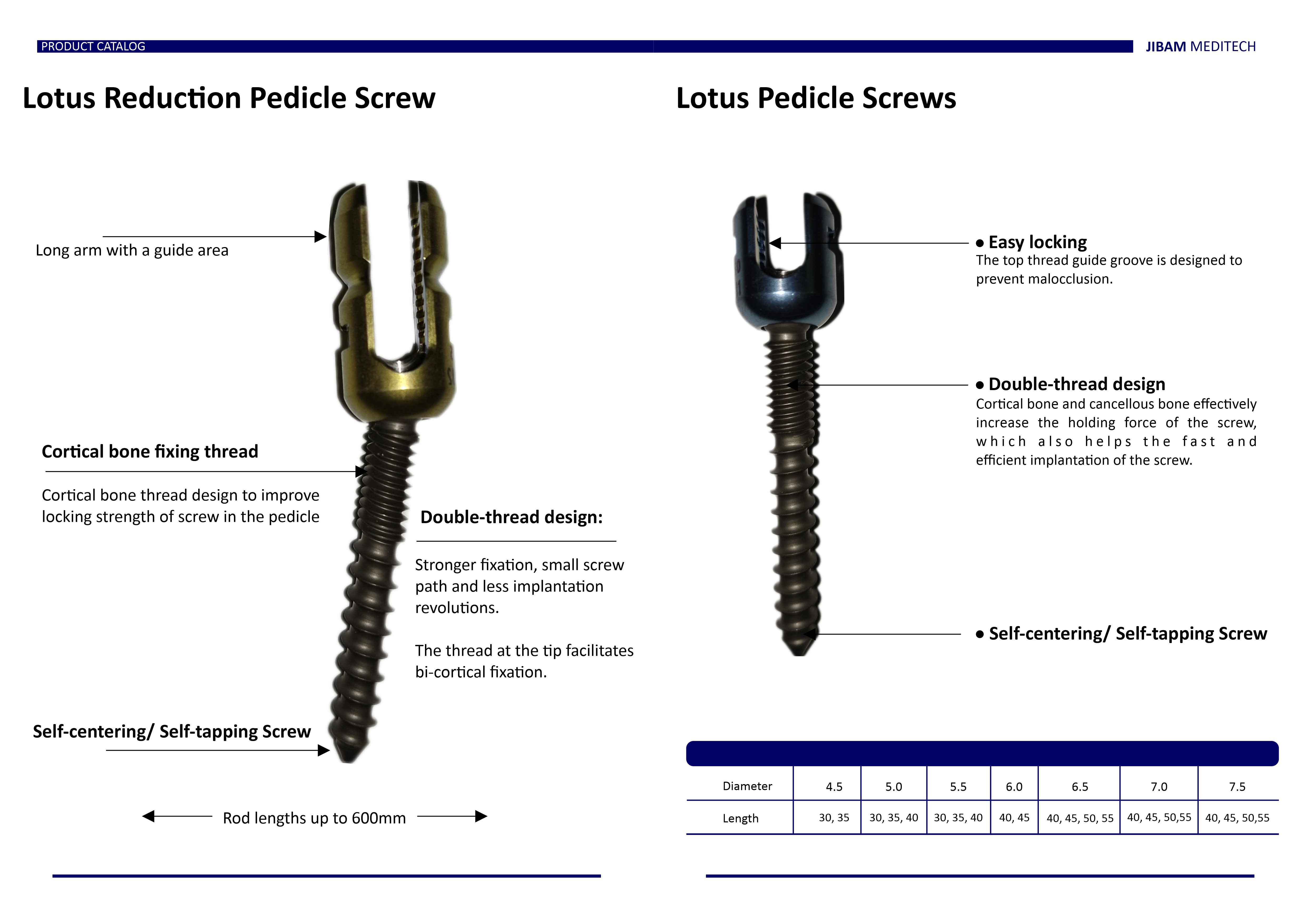 PRODUCT CATALOG

JIBAM MEDITECH

Lotus Reduction Pedicle Screw

Long arm with a guide area

Cortical bone fixing thread

Cortical bone thread design to improve locking strength of screw in the pedicle

Double-thread design:

Stronger fixation, small screw path and less implantation revolutions.

The thread at the tip facilitates bi-cortical fixation.

Self-centering/ Self-tapping Screw

Rod lengths up to 600mm

Lotus Pedicle Screws

● Easy locking
The top thread guide groove is designed to prevent malocclusion.

● Double-thread design
Cortical bone and cancellous bone effectively increase the holding force of the screw, which also helps the fast and efficient implantation of the screw.

● Self-centering/ Self-tapping Screw

| Diameter | 4.5 | 5.0 | 5.5 | 6.0 | 6.5 | 7.0 | 7.5 |
|---|---|---|---|---|---|---|---|
| Length | 30, 35 | 30, 35, 40 | 30, 35, 40 | 40, 45 | 40, 45, 50, 55 | 40, 45, 50,55 | 40, 45, 50,55 |